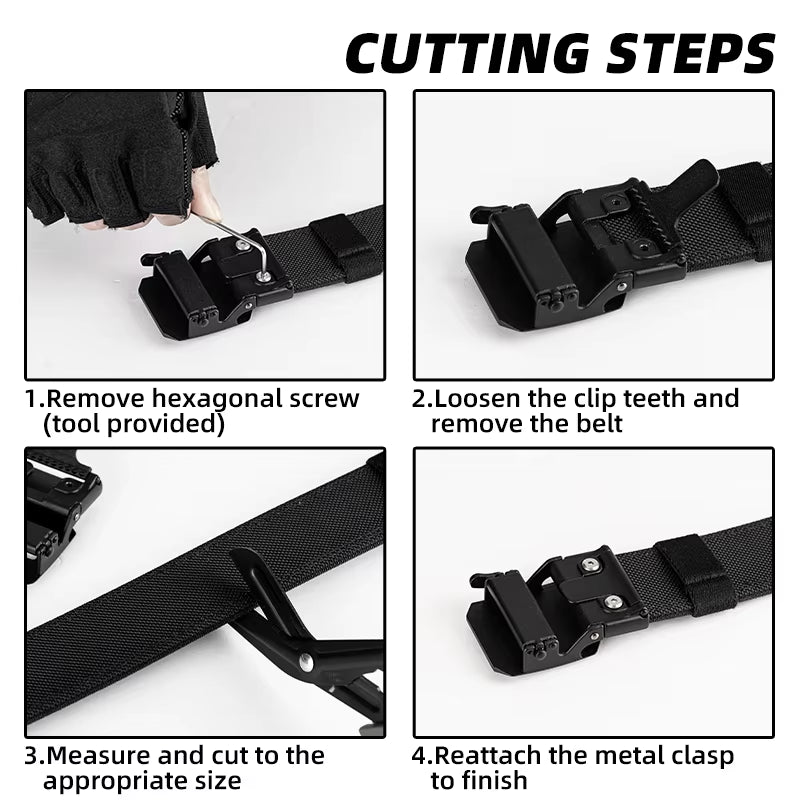 CUTTING STEPS

1.Remove hexagonal screw (tool provided)

2.Loosen the clip teeth and remove the belt

3.Measure and cut to the appropriate size

4.Reattach the metal clasp to finish